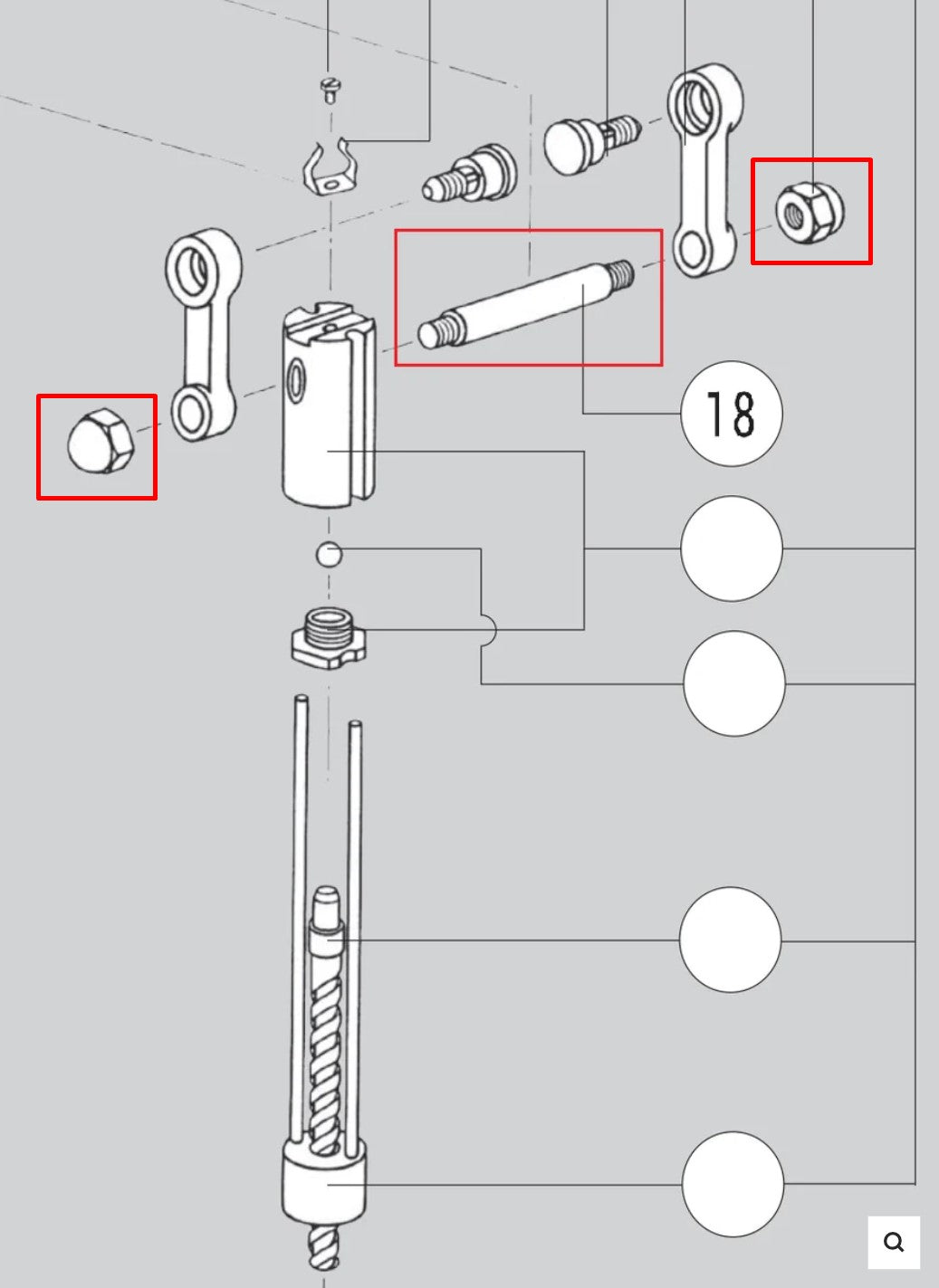 18