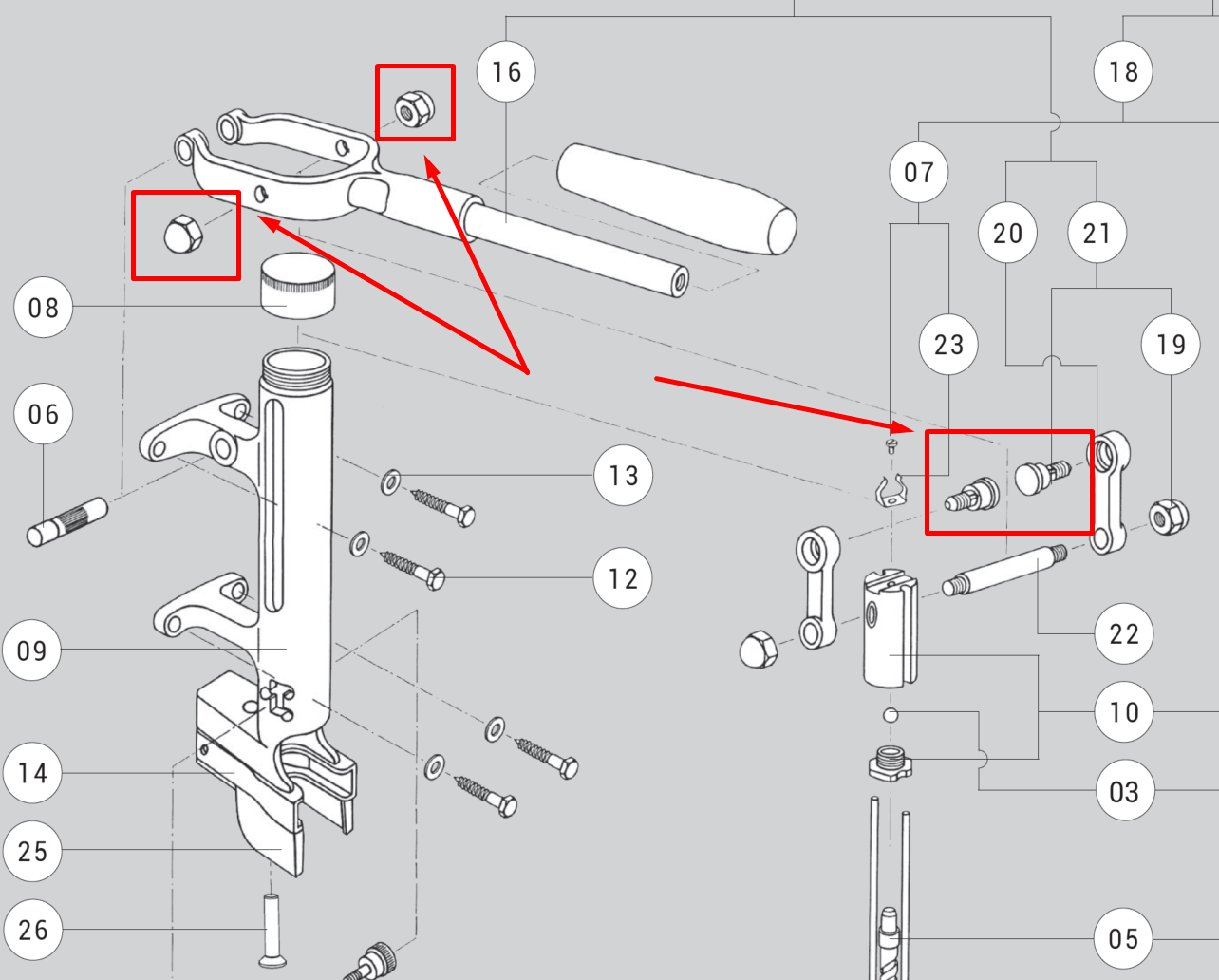 16
18
07
20
21
08
23
19
06
13
12
22
09
10
14
03
25
26
05