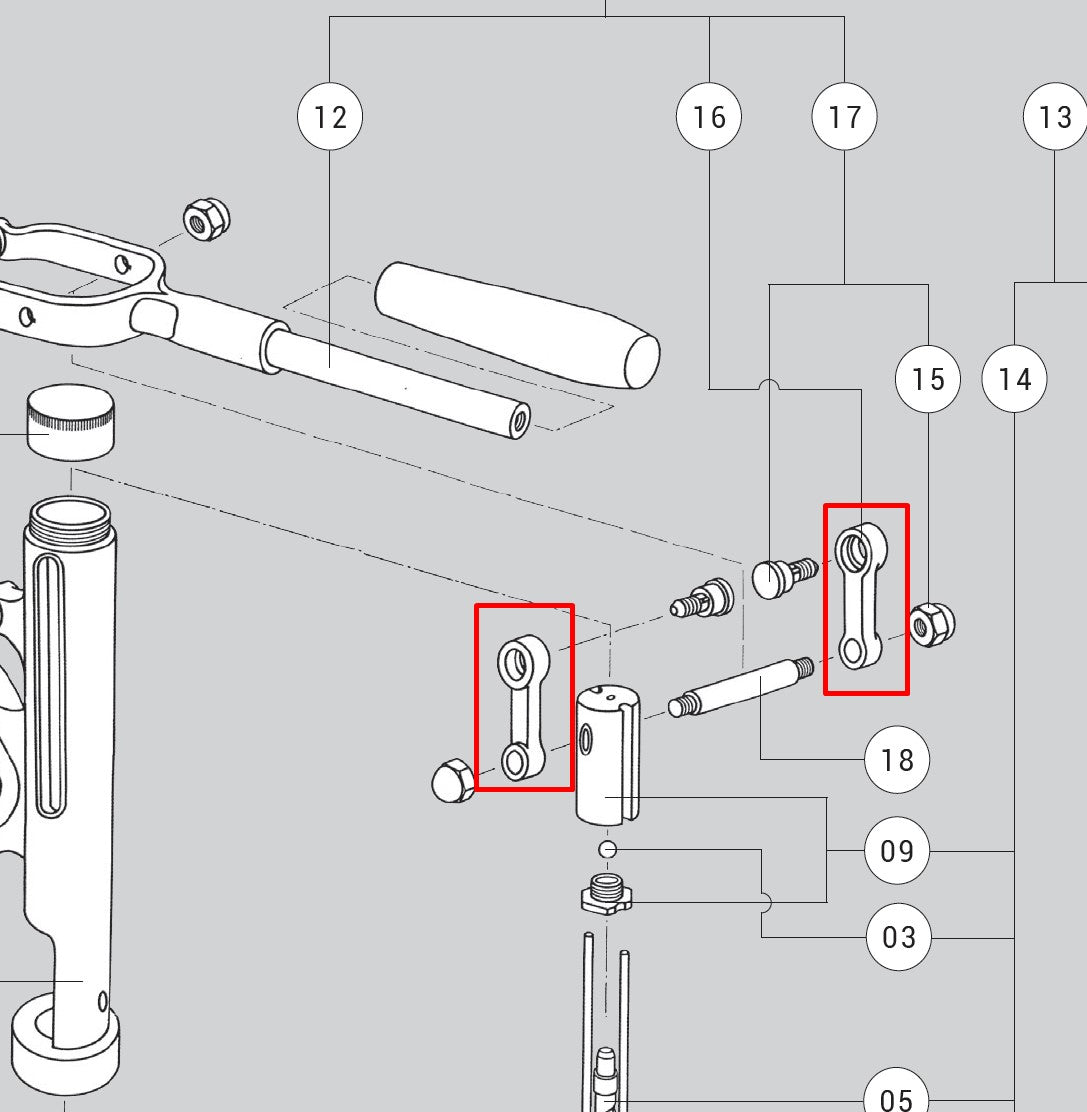 12
16
17
13
15
14
18
09
03
05